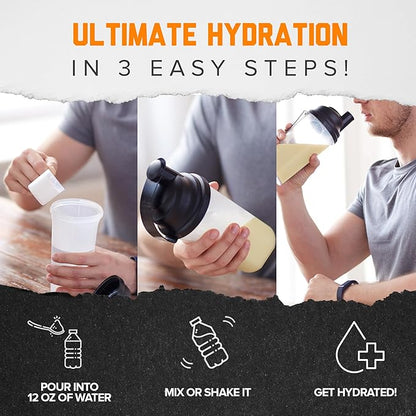 ULTIMATE HYDRATION
IN 3 EASY STEPS!

POUR INTO 12 OZ OF WATER

MIX OR SHAKE IT

GET HYDRATED!