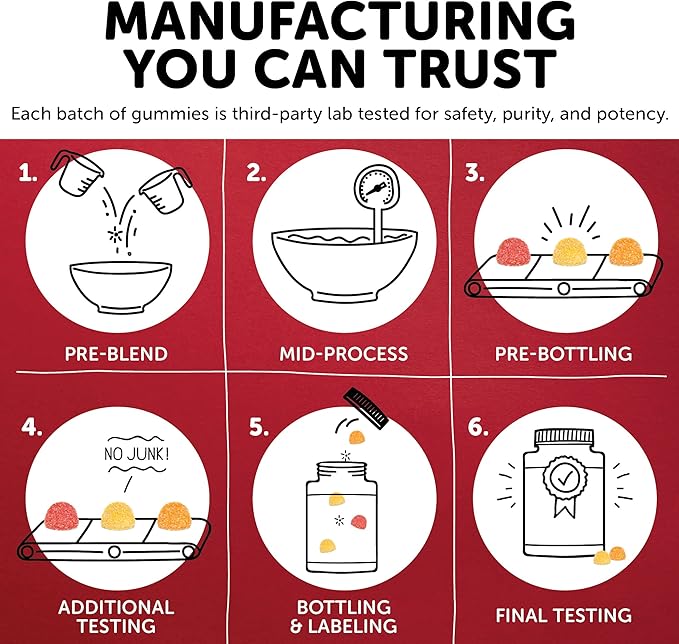 MANUFACTURING YOU CAN TRUST

Each batch of gummies is third-party lab tested for safety, purity, and potency.

1.

PRE-BLEND

2.

MID-PROCESS

3.

PRE-BOTTLING

4.

NO JUNK!

ADDITIONAL TESTING

5.

BOTTLING & LABELING

6.

FINAL TESTING