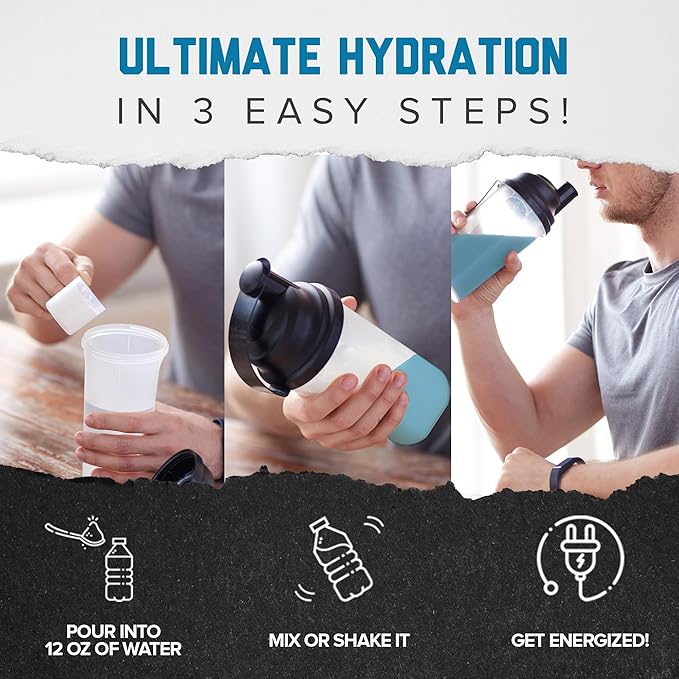 ULTIMATE HYDRATION
IN 3 EASY STEPS!

POUR INTO 12 OZ OF WATER

MIX OR SHAKE IT

GET ENERGIZED!