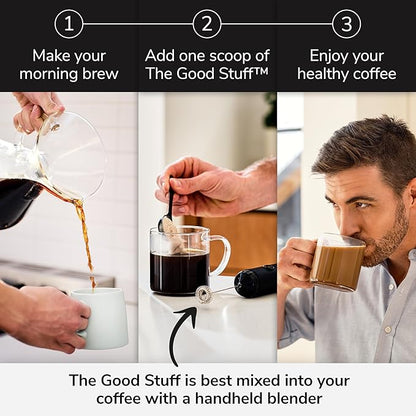 1

Make your morning brew

2

Add one scoop of The Good Stuff™

3

Enjoy your healthy coffee

The Good Stuff is best mixed into your coffee with a handheld blender