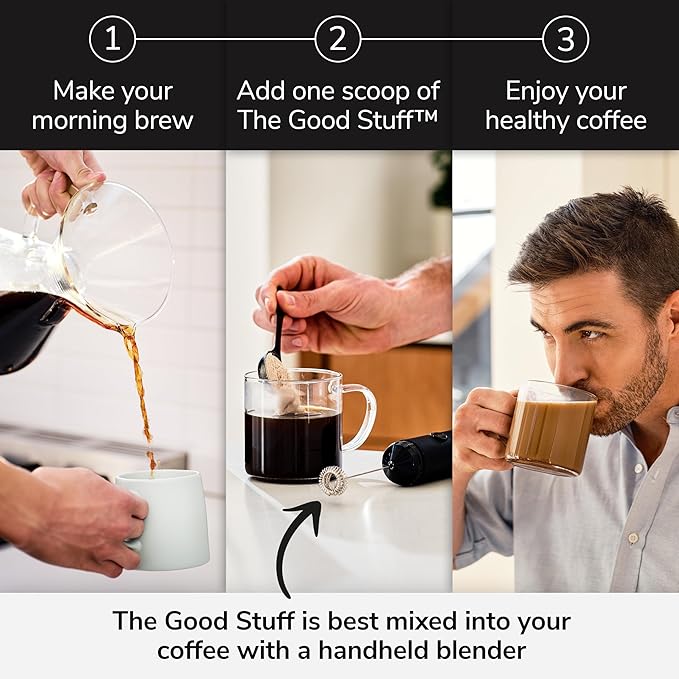 1

Make your morning brew

2

Add one scoop of The Good Stuff™

3

Enjoy your healthy coffee

The Good Stuff is best mixed into your coffee with a handheld blender