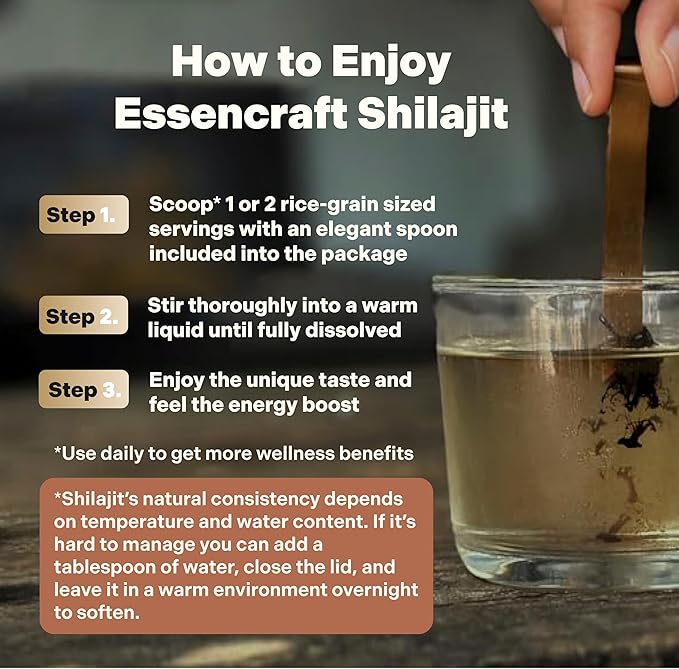 How to Enjoy Essencraft Shilajit

Step 1. Scoop* 1 or 2 rice-grain sized servings with an elegant spoon included into the package

Step 2. Stir thoroughly into a warm liquid until fully dissolved

Step 3. Enjoy the unique taste and feel the energy boost

*Use daily to get more wellness benefits

*Shilajit's natural consistency depends on temperature and water content. If it's hard to manage you can add a tablespoon of water, close the lid, and leave it in a warm environment overnight to soften.