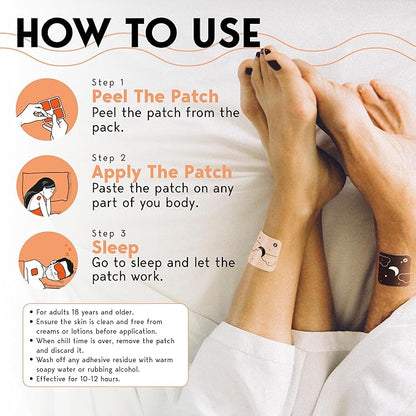 HOW TO USE

Step 1
Peel The Patch
Peel the patch from the pack.

Step 2
Apply The Patch
Paste the patch on any part of you body.

Step 3
Sleep
Go to sleep and let the patch work.

• For adults 18 years and older.
• Ensure the skin is clean and free from creams or lotions before application.
• When chill time is over, remove the patch and discard it.
• Wash off any adhesive residue with warm soapy water or rubbing alcohol.
• Effective for 10-12 hours.