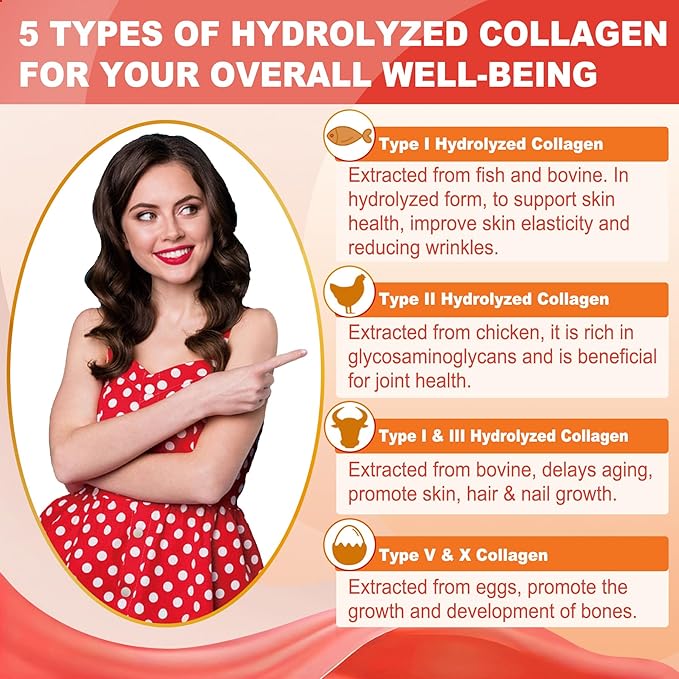 5 TYPES OF HYDROLYZED COLLAGEN FOR YOUR OVERALL WELL-BEING

Type I Hydrolyzed Collagen

Extracted from fish and bovine. In hydrolyzed form, to support skin health, improve skin elasticity and reducing wrinkles.

Type II Hydrolyzed Collagen

Extracted from chicken, it is rich in glycosaminoglycans and is beneficial for joint health.

Type I & III Hydrolyzed Collagen

Extracted from bovine, delays aging, promote skin, hair & nail growth.

Type V & X Collagen

Extracted from eggs, promote the growth and development of bones.