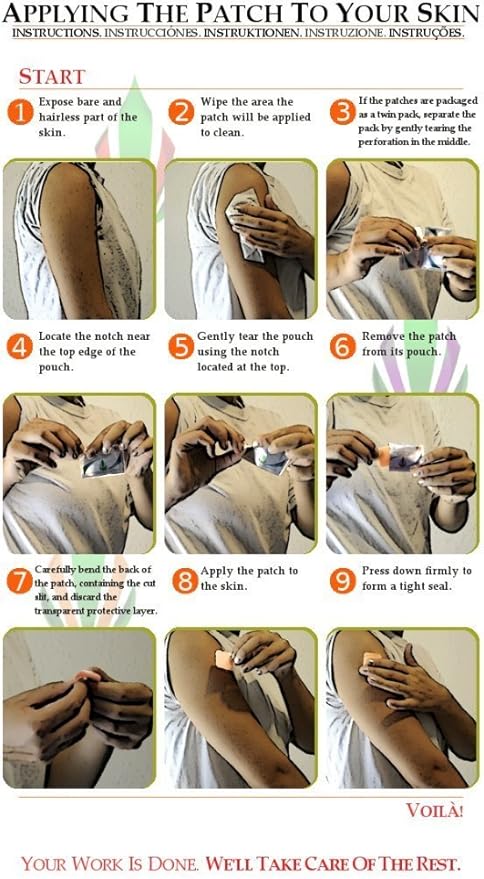 APPLYING THE PATCH TO YOUR SKIN
INSTRUCTIONS. INSTRUCCIÓNES. INSTRUKTIONEN. INSTRUZIONE. INSTRUÇÕES.

START

1 Expose bare and hairless part of the skin.

2 Wipe the area the patch will be applied to clean.

3 If the patches are packaged as a twin pack, separate the pack by gently tearing the perforation in the middle.

4 Locate the notch near the top edge of the pouch.

5 Gently tear the pouch using the notch located at the top.

6 Remove the patch from its pouch.

7 Carefully bend the back of the patch, containing the cut slit, and discard the transparent protective layer.

8 Apply the patch to the skin.

9 Press down firmly to form a tight seal.

VOILÀ!

YOUR WORK IS DONE. WE'LL TAKE CARE OF THE REST.