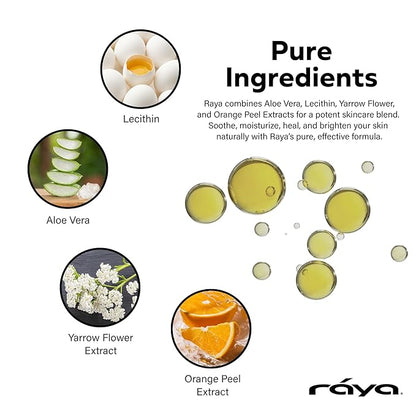 Pure Ingredients

Raya combines Aloe Vera, Lecithin, Yarrow Flower, and Orange Peel Extracts for a potent skincare blend. Soothe, moisturize, heal, and brighten your skin naturally with Raya's pure, effective formula.

Lecithin

Aloe Vera

Yarrow Flower Extract

Orange Peel Extract

ráya.