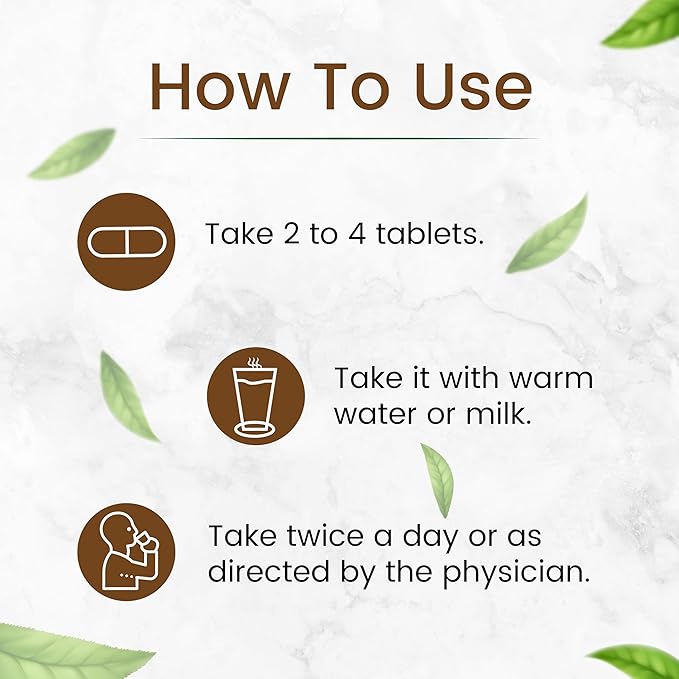 How To Use

Take 2 to 4 tablets.

Take it with warm water or milk.

Take twice a day or as directed by the physician.