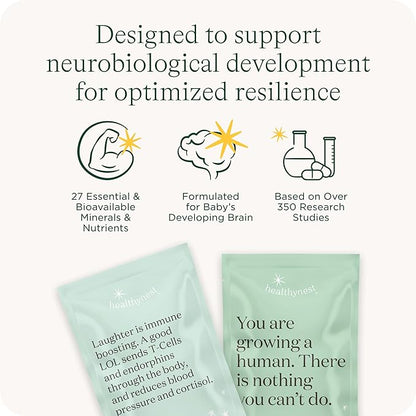 Designed to support neurobiological development for optimized resilience

27 Essential & Bioavailable Minerals & Nutrients

Formulated for Baby's Developing Brain

Based on Over 350 Research Studies

healthynest

Laughter is immune boosting. A good LOL sends T-Cells and endorphins through the body, and reduces blood pressure and cortisol.

healthynest

You are growing a human. There is nothing you can't do.