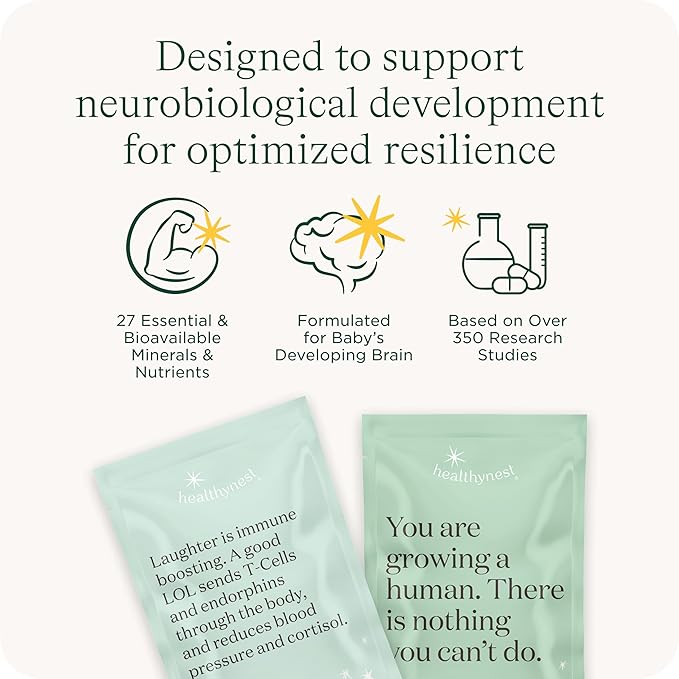 Designed to support neurobiological development for optimized resilience

27 Essential & Bioavailable Minerals & Nutrients

Formulated for Baby's Developing Brain

Based on Over 350 Research Studies

healthynest

Laughter is immune boosting. A good LOL sends T-Cells and endorphins through the body, and reduces blood pressure and cortisol.

healthynest

You are growing a human. There is nothing you can't do.