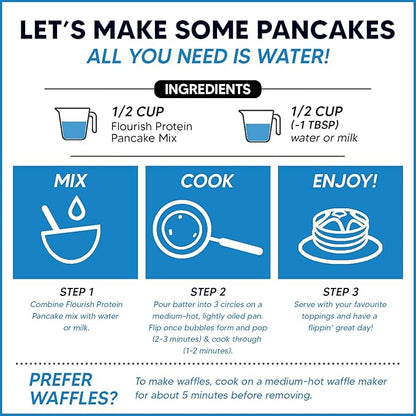 LET'S MAKE SOME PANCAKES
ALL YOU NEED IS WATER!

INGREDIENTS

1/2 CUP
Flourish Protein Pancake Mix

1/2 CUP
(-1 TBSP)
water or milk

MIX

COOK

ENJOY!

STEP 1
Combine Flourish Protein Pancake mix with water or milk.

STEP 2
Pour batter into 3 circles on a medium-hot, lightly oiled pan. Flip once bubbles form and pop (2-3 minutes) & cook through (1-2 minutes).

STEP 3
Serve with your favourite toppings and have a flippin' great day!

PREFER WAFFLES?

To make waffles, cook on a medium-hot waffle maker for about 5 minutes before removing.