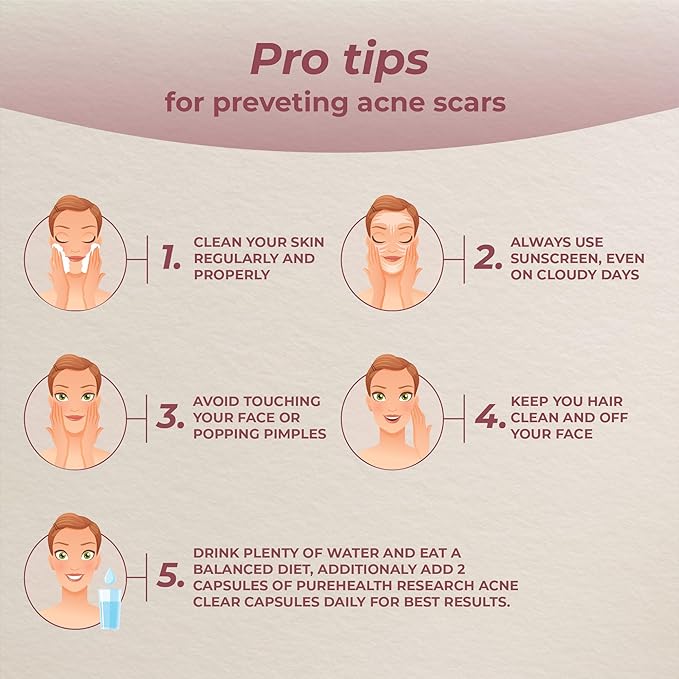 Pro tips
for preveting acne scars

1. CLEAN YOUR SKIN REGULARLY AND PROPERLY

2. ALWAYS USE SUNSCREEN, EVEN ON CLOUDY DAYS

3. AVOID TOUCHING YOUR FACE OR POPPING PIMPLES

4. KEEP YOU HAIR CLEAN AND OFF YOUR FACE

5. DRINK PLENTY OF WATER AND EAT A BALANCED DIET, ADDITIONALY ADD 2 CAPSULES OF PUREHEALTH RESEARCH ACNE CLEAR CAPSULES DAILY FOR BEST RESULTS.