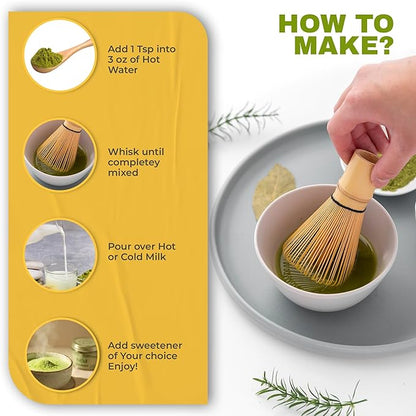 HOW TO MAKE?

Add 1 Tsp into 3 oz of Hot Water

Whisk until completey mixed

Pour over Hot or Cold Milk

Add sweetener of Your choice Enjoy!