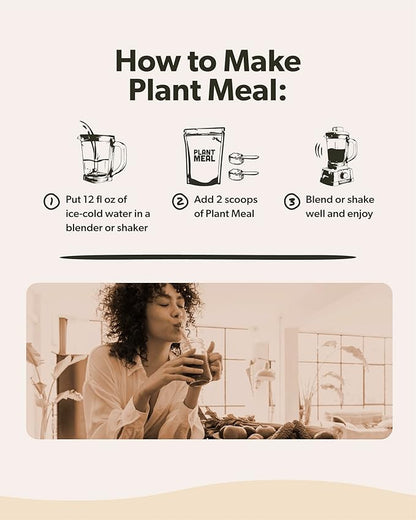 How to Make Plant Meal:

PLANT MEAL

1 Put 12 fl oz of ice-cold water in a blender or shaker

2 Add 2 scoops of Plant Meal

3 Blend or shake well and enjoy