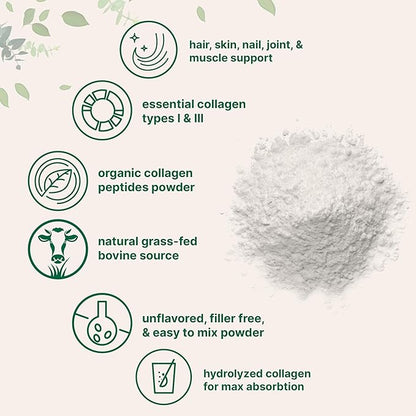 hair, skin, nail, joint, & muscle support

essential collagen types I & III

organic collagen peptides powder

natural grass-fed bovine source

unflavored, filler free, & easy to mix powder

hydrolyzed collagen for max absorbtion