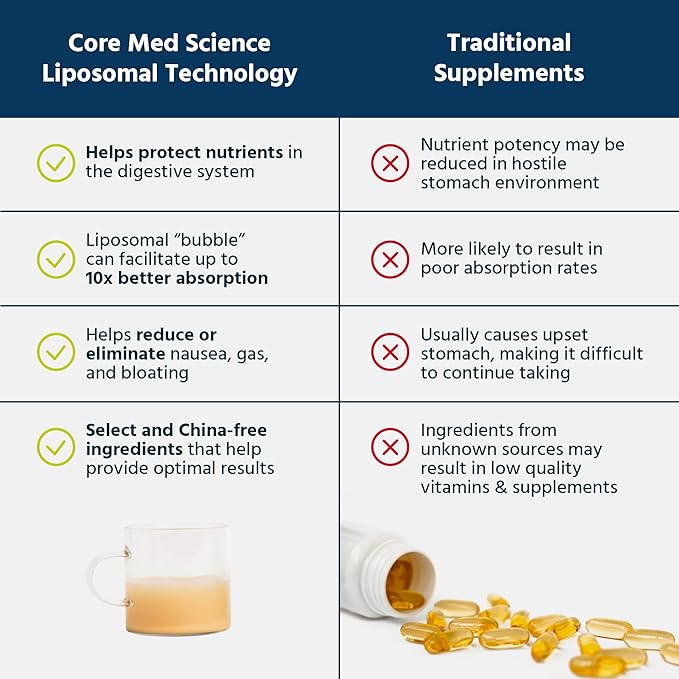 | Core Med Science Liposomal Technology | Traditional Supplements |
|---|---|
| Helps protect nutrients in the digestive system | Nutrient potency may be reduced in hostile stomach environment |
| Liposomal "bubble" can facilitate up to 10x better absorption | More likely to result in poor absorption rates |
| Helps reduce or eliminate nausea, gas, and bloating | Usually causes upset stomach, making it difficult to continue taking |
| Select and China-free ingredients that help provide optimal results | Ingredients from unknown sources may result in low quality vitamins & supplements |