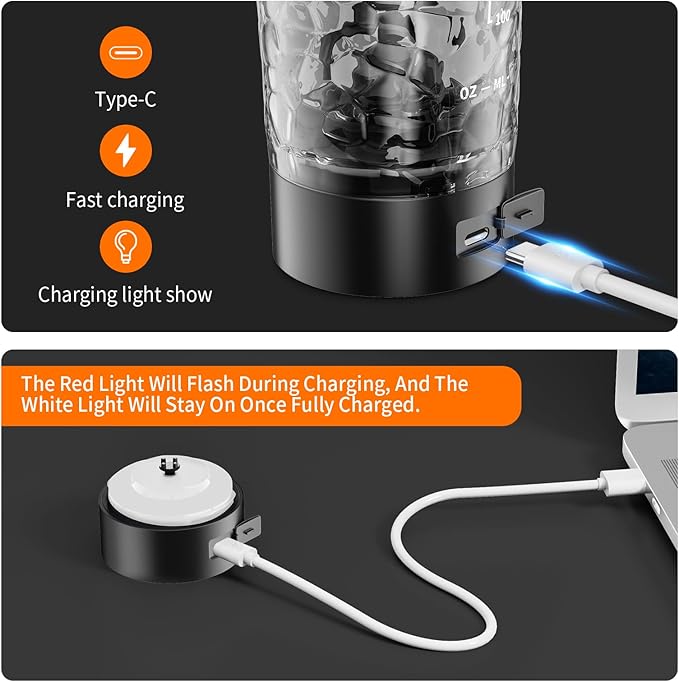 Type-C

Fast charging

Charging light show

100

OZ — ML

The Red Light Will Flash During Charging, And The White Light Will Stay On Once Fully Charged.