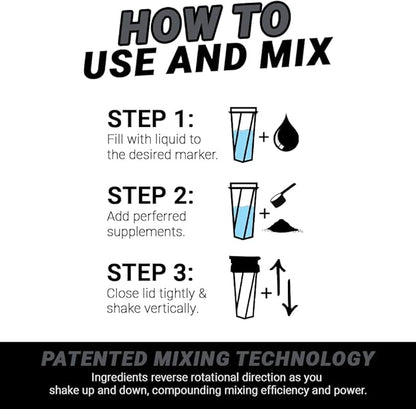 HOW TO USE AND MIX

STEP 1:
Fill with liquid to the desired marker.

+

STEP 2:
Add perferred supplements.

+

STEP 3:
Close lid tightly & shake vertically.

+

PATENTED MIXING TECHNOLOGY
Ingredients reverse rotational direction as you shake up and down, compounding mixing efficiency and power.