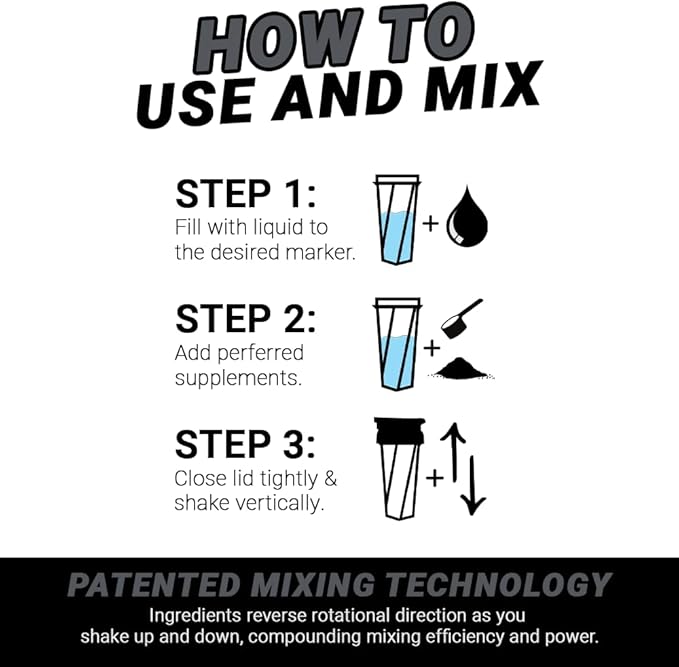 HOW TO
USE AND MIX

STEP 1:
Fill with liquid to the desired marker.

+

STEP 2:
Add perferred supplements.

+

STEP 3:
Close lid tightly & shake vertically.

+

PATENTED MIXING TECHNOLOGY
Ingredients reverse rotational direction as you shake up and down, compounding mixing efficiency and power.