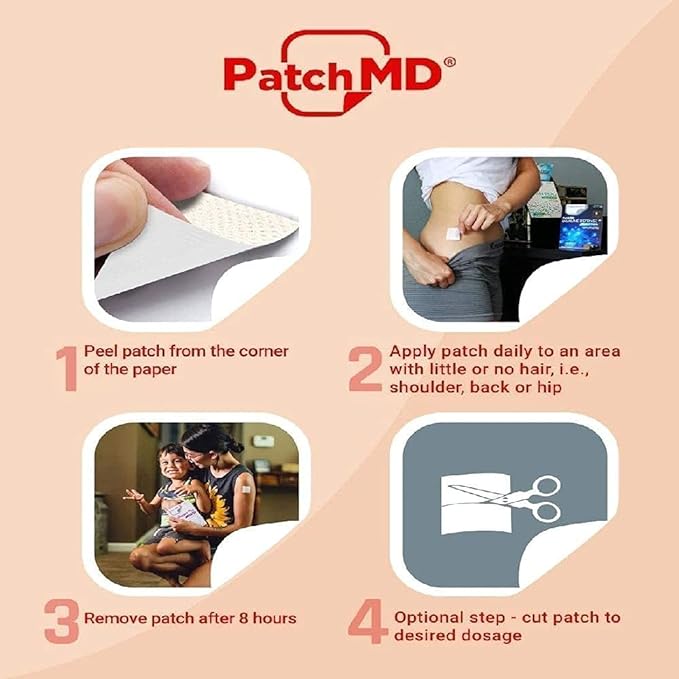 PatchMD®

1 Peel patch from the corner of the paper

2 Apply patch daily to an area with little or no hair, i.e., shoulder, back or hip

3 Remove patch after 8 hours

4 Optional step - cut patch to desired dosage