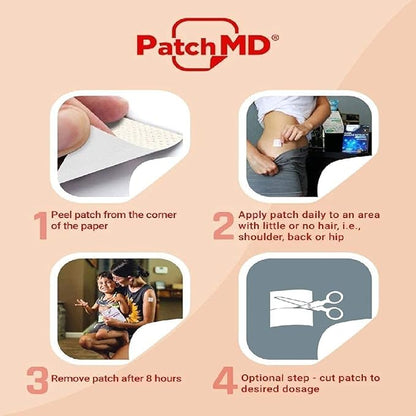 PatchMD®

1 Peel patch from the corner of the paper

2 Apply patch daily to an area with little or no hair, i.e., shoulder, back or hip

3 Remove patch after 8 hours

4 Optional step - cut patch to desired dosage