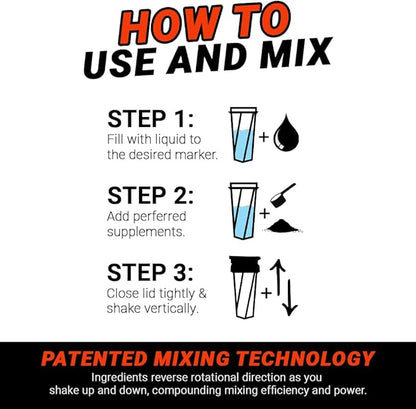 HOW TO
USE AND MIX

STEP 1:
Fill with liquid to the desired marker.

+

STEP 2:
Add perferred supplements.

+

STEP 3:
Close lid tightly & shake vertically.

+

PATENTED MIXING TECHNOLOGY
Ingredients reverse rotational direction as you shake up and down, compounding mixing efficiency and power.