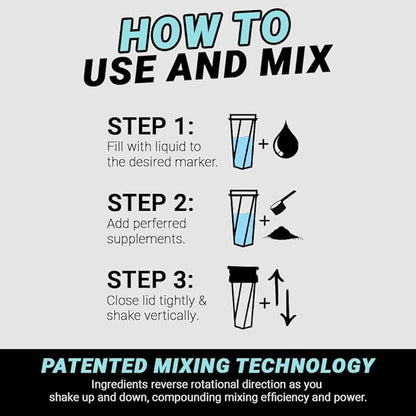 HOW TO
USE AND MIX

STEP 1:
Fill with liquid to the desired marker.

+

STEP 2:
Add perferred supplements.

+

STEP 3:
Close lid tightly & shake vertically.

+

PATENTED MIXING TECHNOLOGY
Ingredients reverse rotational direction as you shake up and down, compounding mixing efficiency and power.