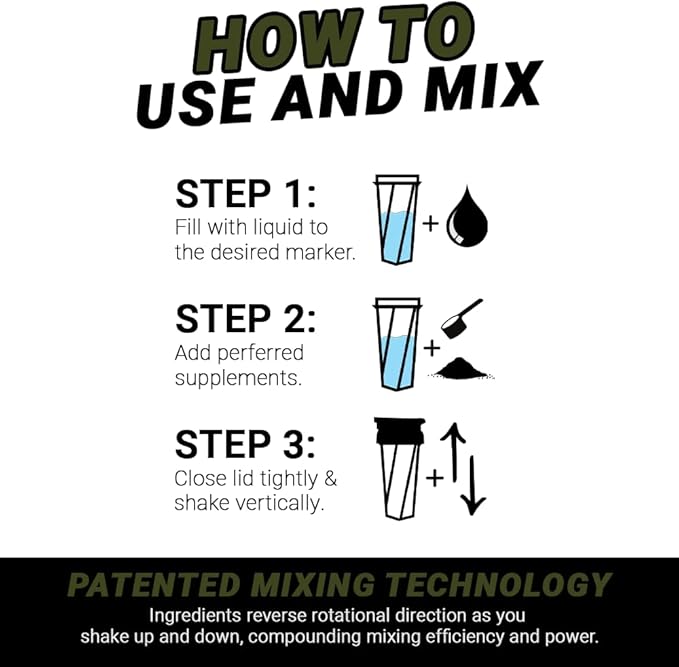 HOW TO
USE AND MIX

STEP 1:
Fill with liquid to the desired marker.

+

STEP 2:
Add perferred supplements.

+

STEP 3:
Close lid tightly & shake vertically.

+

PATENTED MIXING TECHNOLOGY
Ingredients reverse rotational direction as you shake up and down, compounding mixing efficiency and power.