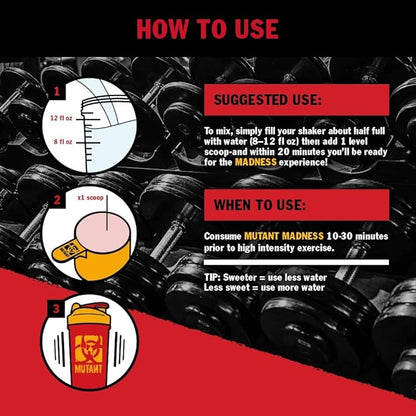 HOW TO USE

1

12 fl oz

8 fl oz

2

x1 scoop

3

MUTANT

SUGGESTED USE:

To mix, simply fill your shaker about half full with water (8–12 fl oz) then add 1 level scoop-and within 20 minutes you'll be ready for the MADNESS experience!

WHEN TO USE:

Consume MUTANT MADNESS 10-30 minutes prior to high intensity exercise.

TIP: Sweeter = use less water
Less sweet = use more water