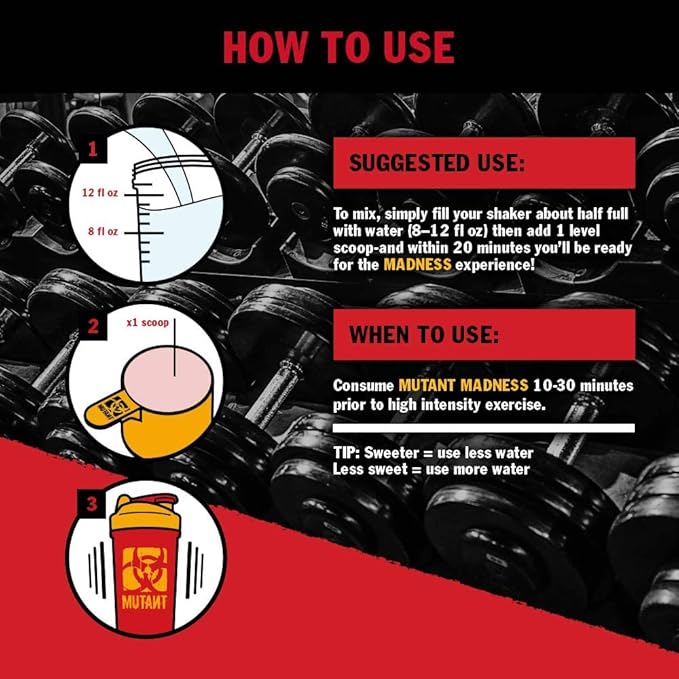 HOW TO USE

1

12 fl oz

8 fl oz

2

x1 scoop

MUTANT

3

MUTANT

SUGGESTED USE:

To mix, simply fill your shaker about half full with water (8–12 fl oz) then add 1 level scoop-and within 20 minutes you'll be ready for the MADNESS experience!

WHEN TO USE:

Consume MUTANT MADNESS 10-30 minutes prior to high intensity exercise.

TIP: Sweeter = use less water
Less sweet = use more water