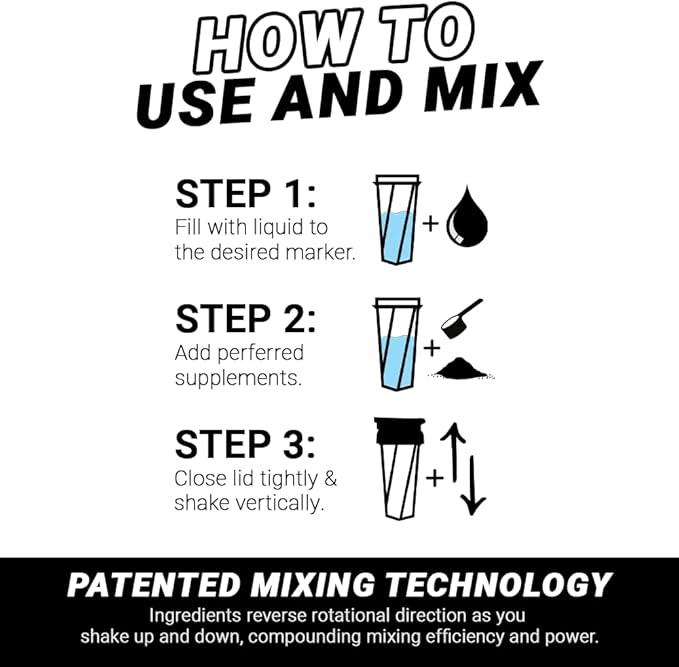 HOW TO
USE AND MIX

STEP 1:
Fill with liquid to the desired marker.

+

STEP 2:
Add perferred supplements.

+

STEP 3:
Close lid tightly & shake vertically.

+

PATENTED MIXING TECHNOLOGY
Ingredients reverse rotational direction as you shake up and down, compounding mixing efficiency and power.