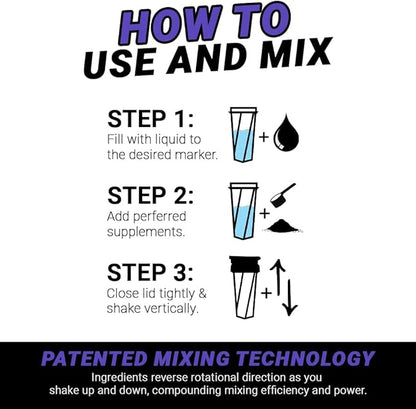 HOW TO
USE AND MIX

STEP 1:
Fill with liquid to the desired marker.

+

STEP 2:
Add perferred supplements.

+

STEP 3:
Close lid tightly & shake vertically.

+

PATENTED MIXING TECHNOLOGY
Ingredients reverse rotational direction as you shake up and down, compounding mixing efficiency and power.