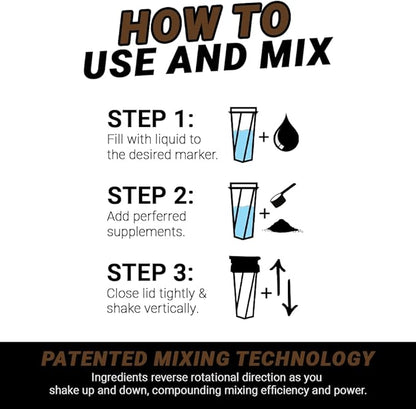 HOW TO
USE AND MIX

STEP 1:
Fill with liquid to the desired marker.

+

STEP 2:
Add perferred supplements.

+

STEP 3:
Close lid tightly & shake vertically.

+

PATENTED MIXING TECHNOLOGY
Ingredients reverse rotational direction as you shake up and down, compounding mixing efficiency and power.