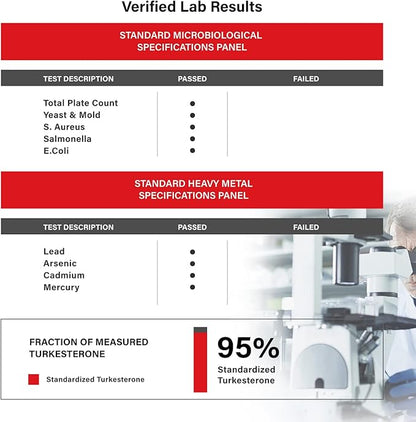 Verified Lab Results

STANDARD MICROBIOLOGICAL SPECIFICATIONS PANEL

| TEST DESCRIPTION | PASSED | FAILED |
|---|---|---|
| Total Plate Count | ● | |
| Yeast & Mold | ● | |
| S. Aureus | ● | |
| Salmonella | ● | |
| E.Coli | ● | |

STANDARD HEAVY METAL SPECIFICATIONS PANEL

| TEST DESCRIPTION | PASSED | FAILED |
|---|---|---|
| Lead | ● | |
| Arsenic | ● | |
| Cadmium | ● | |
| Mercury | ● | |

FRACTION OF MEASURED TURKESTERONE

Standardized Turkesterone

95%
Standardized Turkesterone