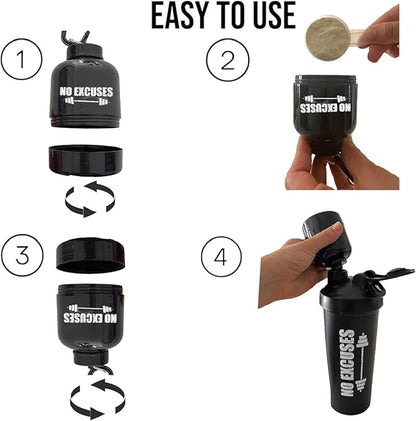 EASY TO USE

1

NO EXCUSES

2

NO EXCUSES

3

NO EXCUSES

4

NO EXCUSES