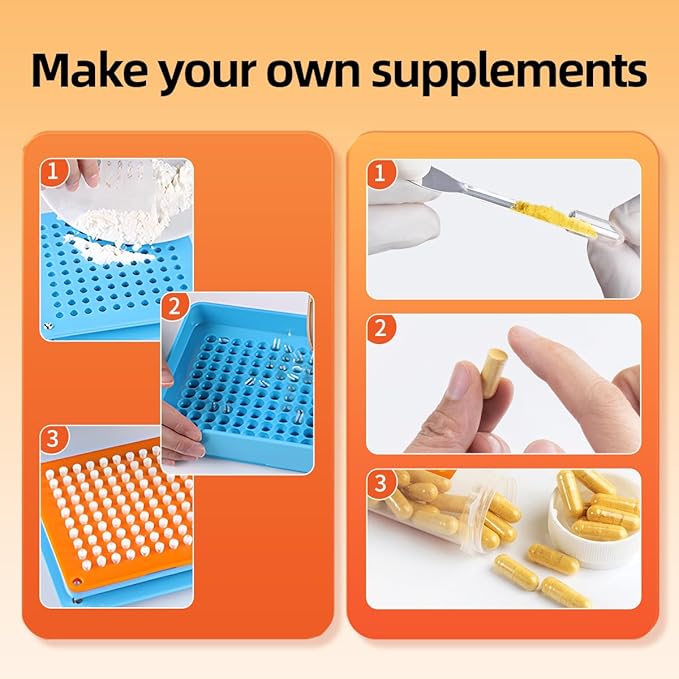 Make your own supplements

1

2

3

1

2

3