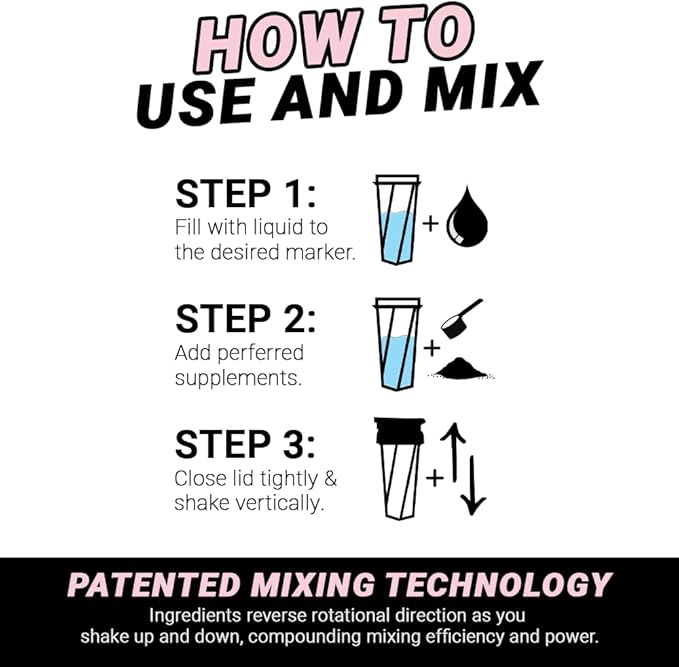 HOW TO
USE AND MIX

STEP 1:
Fill with liquid to the desired marker.

+

STEP 2:
Add perferred supplements.

+

STEP 3:
Close lid tightly & shake vertically.

+

PATENTED MIXING TECHNOLOGY
Ingredients reverse rotational direction as you shake up and down, compounding mixing efficiency and power.