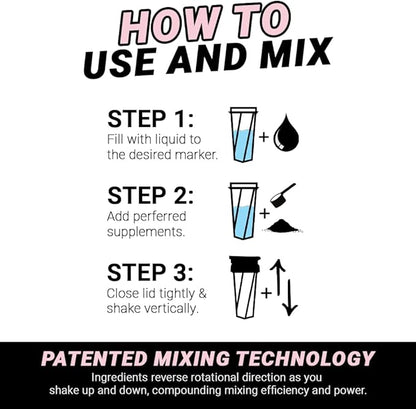 HOW TO
USE AND MIX

STEP 1:
Fill with liquid to the desired marker.

+

STEP 2:
Add perferred supplements.

+

STEP 3:
Close lid tightly & shake vertically.

+

PATENTED MIXING TECHNOLOGY
Ingredients reverse rotational direction as you shake up and down, compounding mixing efficiency and power.