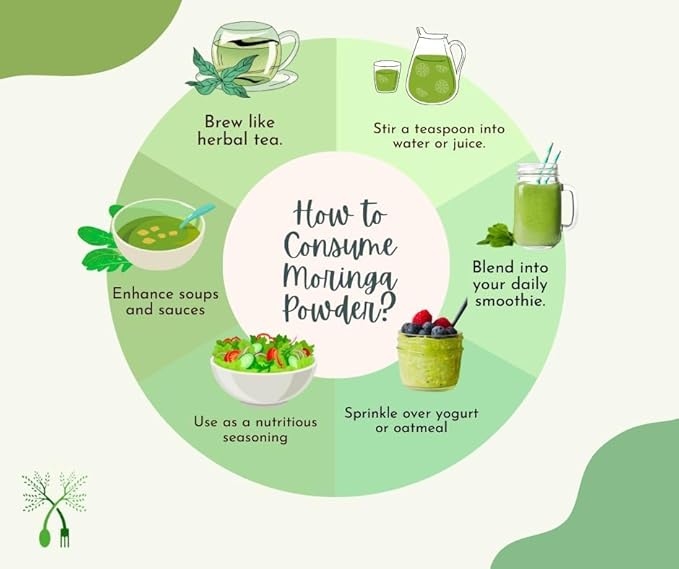 How to Consume Moringa Powder?

Brew like herbal tea.

Stir a teaspoon into water or juice.

Blend into your daily smoothie.

Sprinkle over yogurt or oatmeal

Use as a nutritious seasoning

Enhance soups and sauces