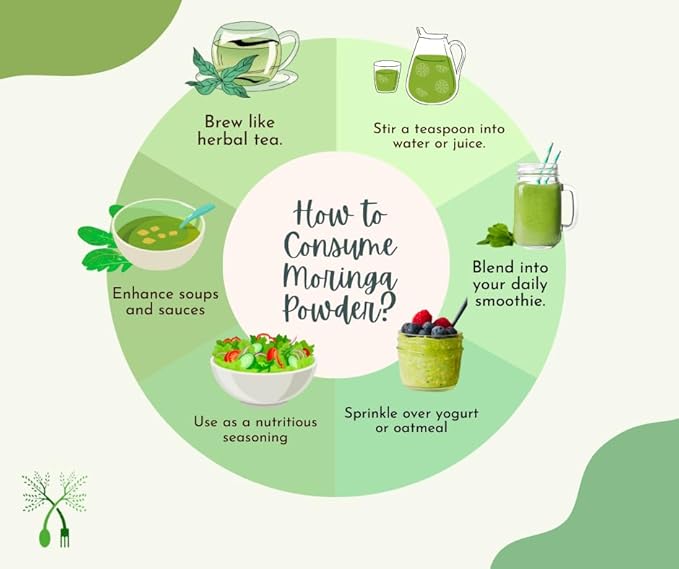 How to Consume Moringa Powder?

Brew like herbal tea.

Stir a teaspoon into water or juice.

Blend into your daily smoothie.

Sprinkle over yogurt or oatmeal

Use as a nutritious seasoning

Enhance soups and sauces