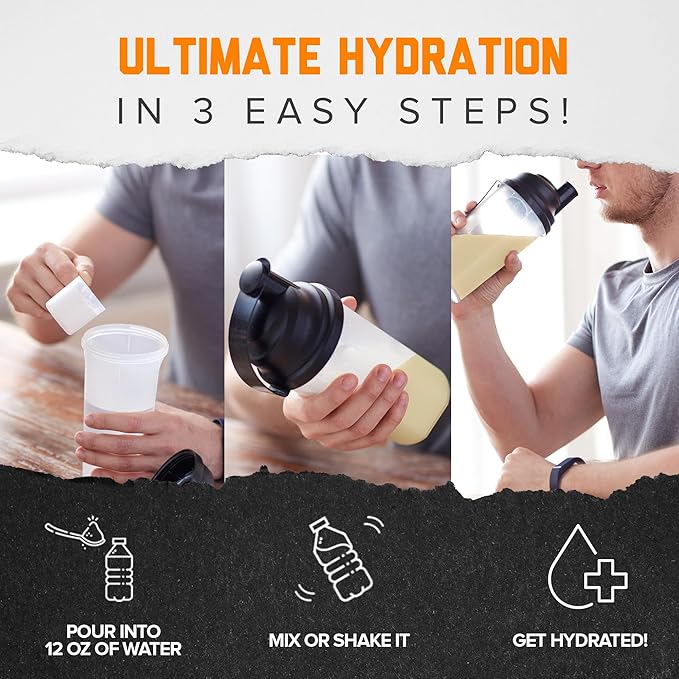 ULTIMATE HYDRATION
IN 3 EASY STEPS!

POUR INTO 12 OZ OF WATER

MIX OR SHAKE IT

GET HYDRATED!