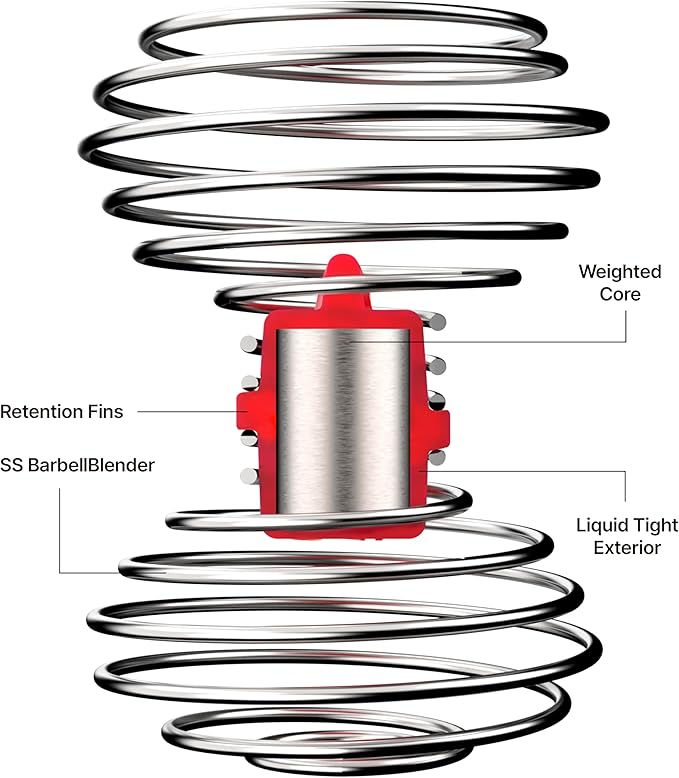 Weighted Core

Retention Fins

SS BarbellBlender

Liquid Tight Exterior