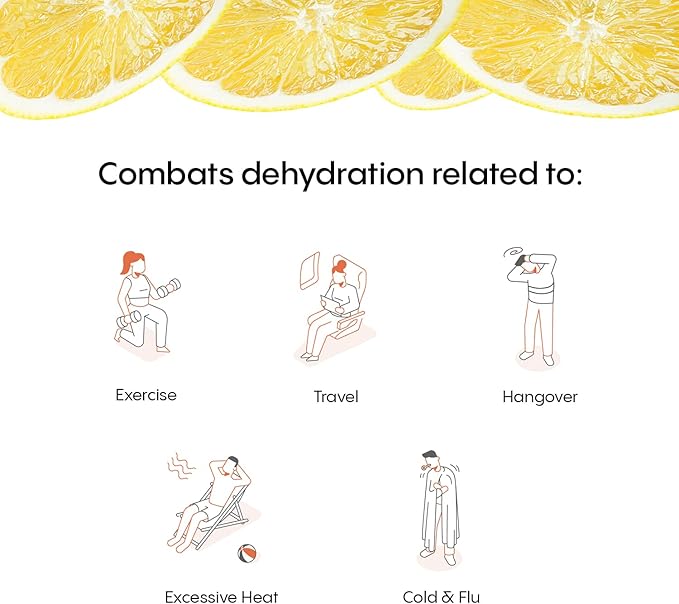 Combats dehydration related to:

Exercise

Travel

Hangover

Excessive Heat

Cold & Flu